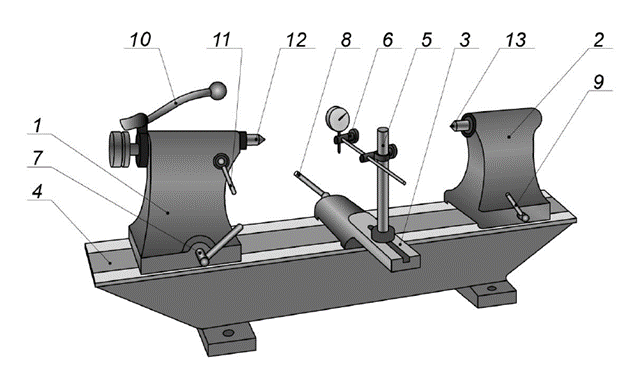 10
11
12
8
6
5
3
13
2
9
1
7
4